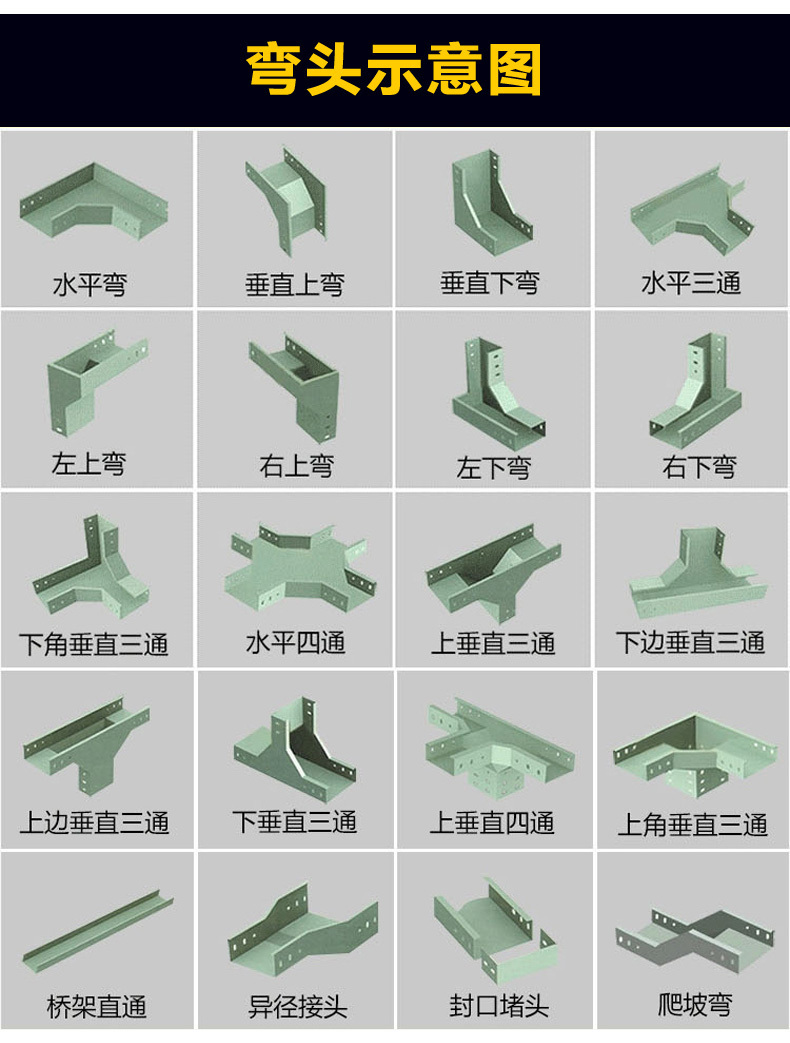 弯头示意图

水平弯

垂直上弯

垂直下弯

水平三通

左上弯

右上弯

左下弯

右下弯

下角垂直三通

水平四通

上垂直三通

下边垂直三通

上边垂直三通

下垂直三通

上垂直四通

上角垂直三通

桥架直通

异径接头

封口堵头

爬坡弯