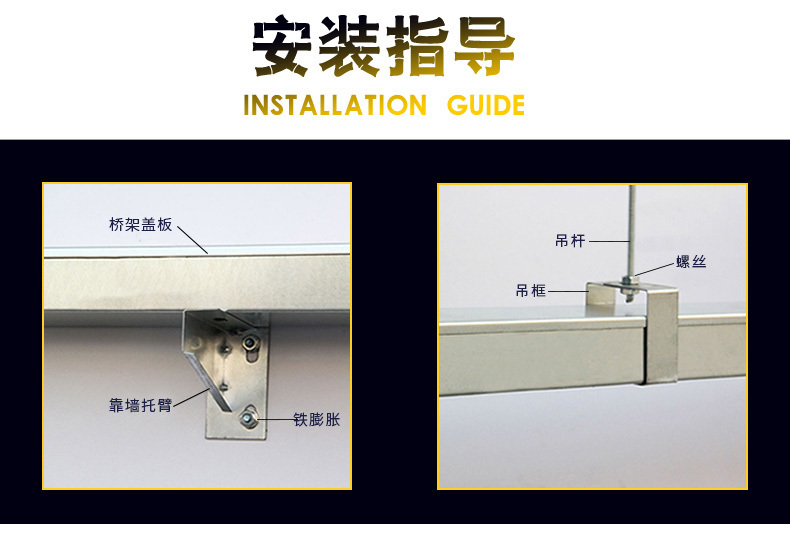 安装指导
INSTALLATION GUIDE

桥架盖板
靠墙托臂
铁膨胀

吊杆
螺丝
吊框